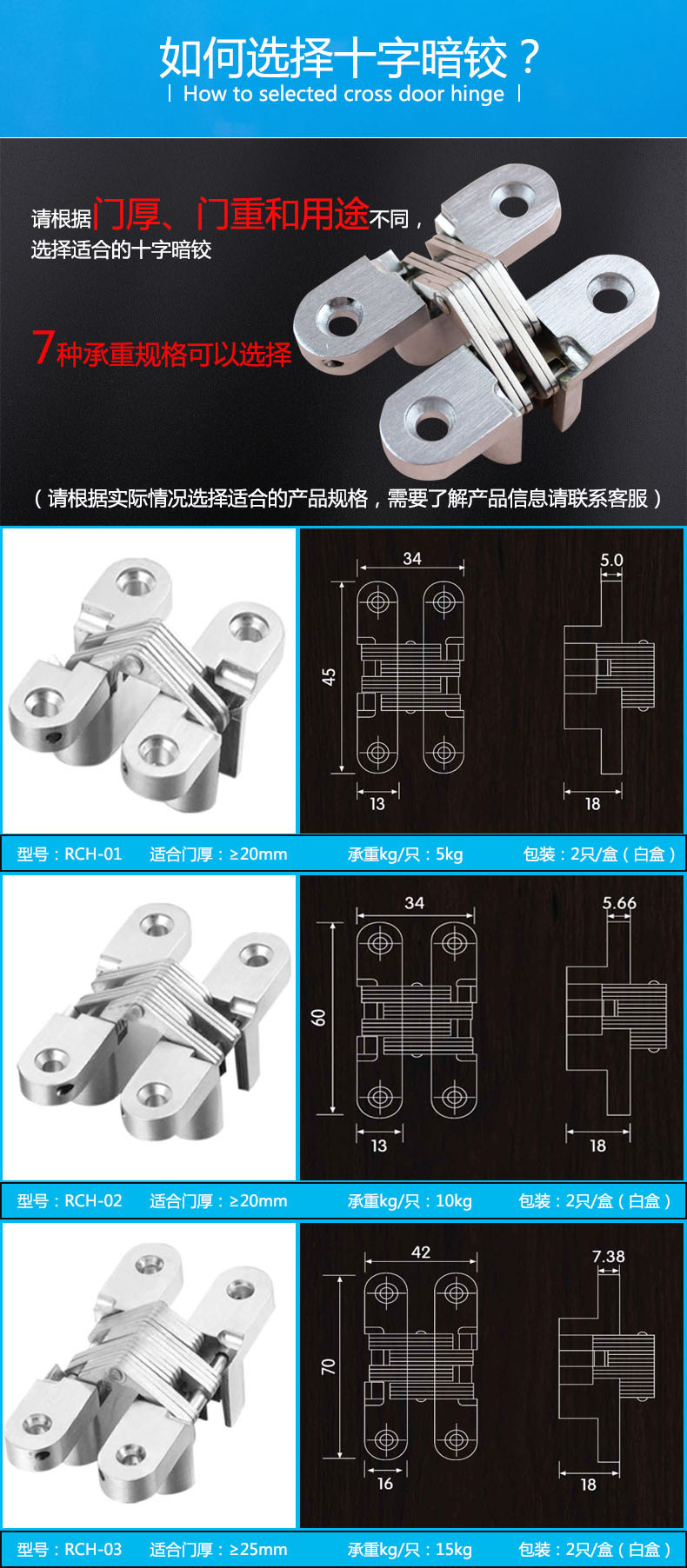 如何选择十字暗铰？

| How to selected cross door hinge |

请根据门厚、门重和用途不同，选择适合的十字暗铰

7种承重规格可以选择

（请根据实际情况选择适合的产品规格，需要了解产品信息请联系客服）

34
5.0
45
13
18

型号：RCH-01　适合门厚：≥20mm　承重kg/只：5kg　包装：2只/盒（白盒）

34
5.66
60
13
18

型号：RCH-02　适合门厚：≥20mm　承重kg/只：10kg　包装：2只/盒（白盒）

42
7.38
70
16
18

型号：RCH-03　适合门厚：≥25mm　承重kg/只：15kg　包装：2只/盒（白盒）