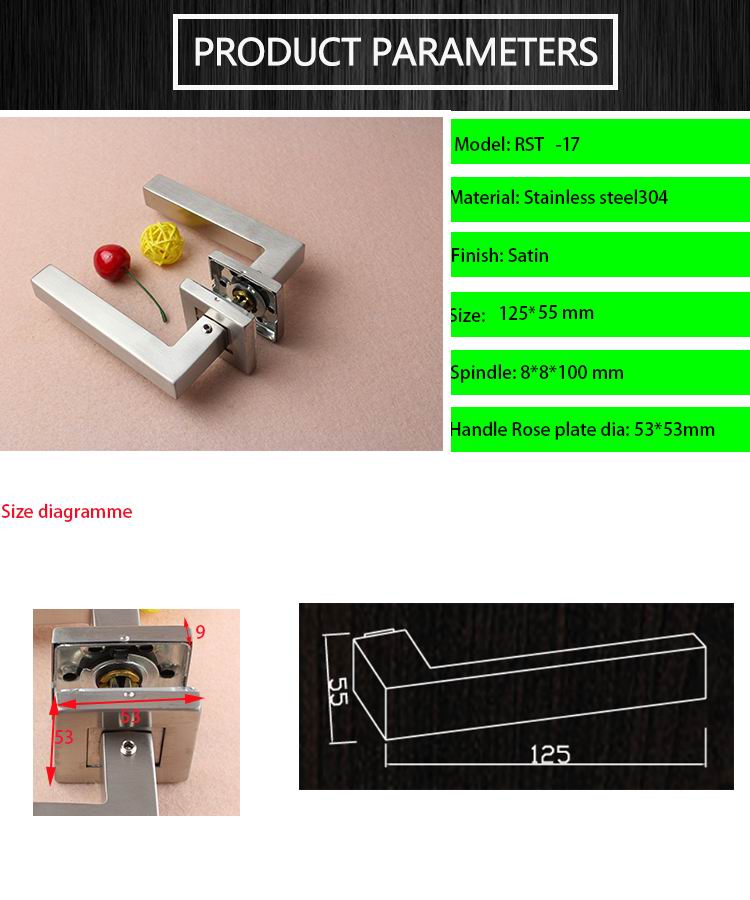 PRODUCT PARAMETERS

Model: RST -17

Material: Stainless steel304

Finish: Satin

Size: 125*55 mm

Spindle: 8*8*100 mm

Handle Rose plate dia: 53*53mm

Size diagramme

9

53

53

55

125